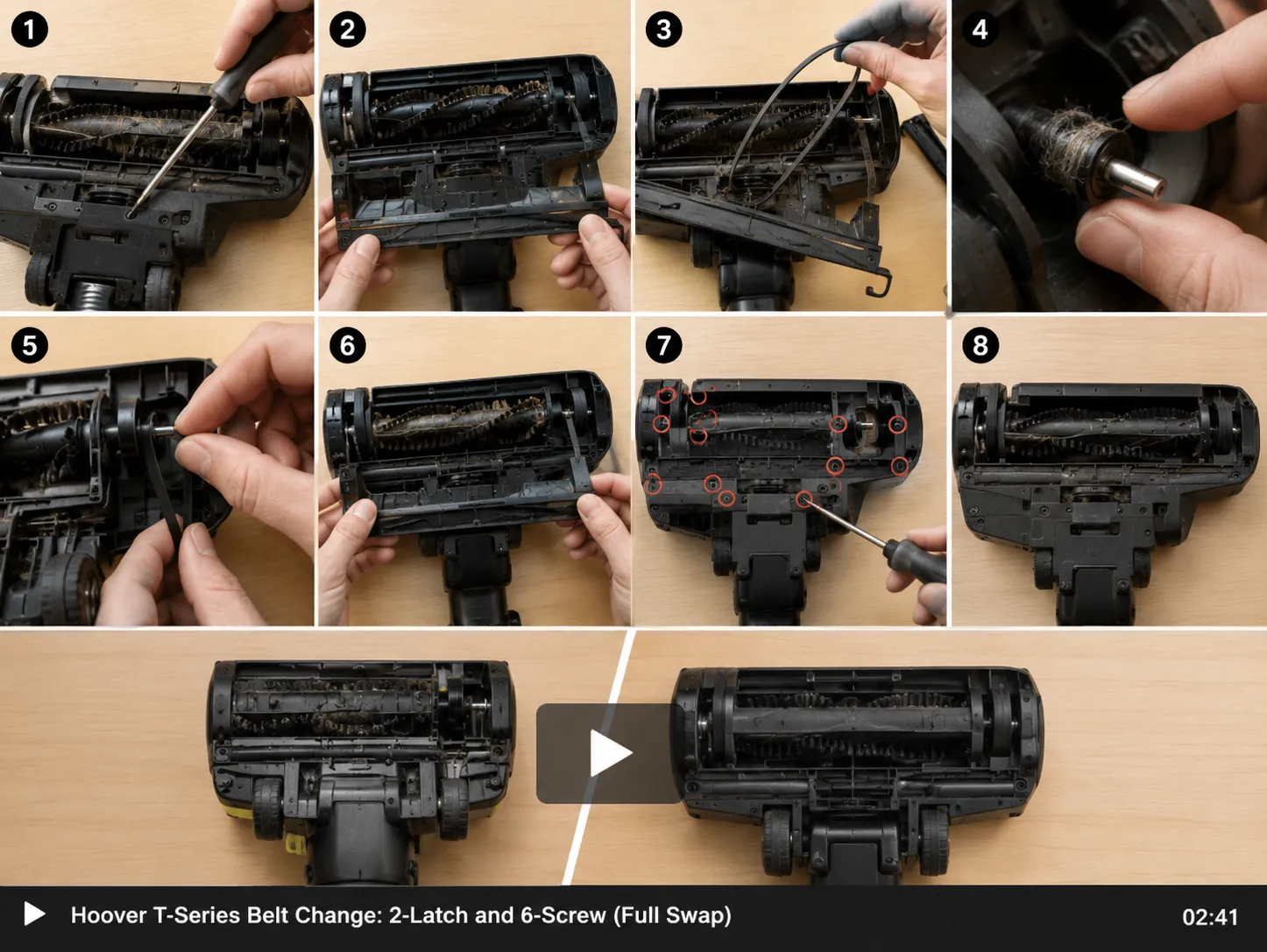 1
2
3
4
5
6
7
8

Hoover T-Series Belt Change: 2-Latch and 6-Screw (Full Swap)
02:41