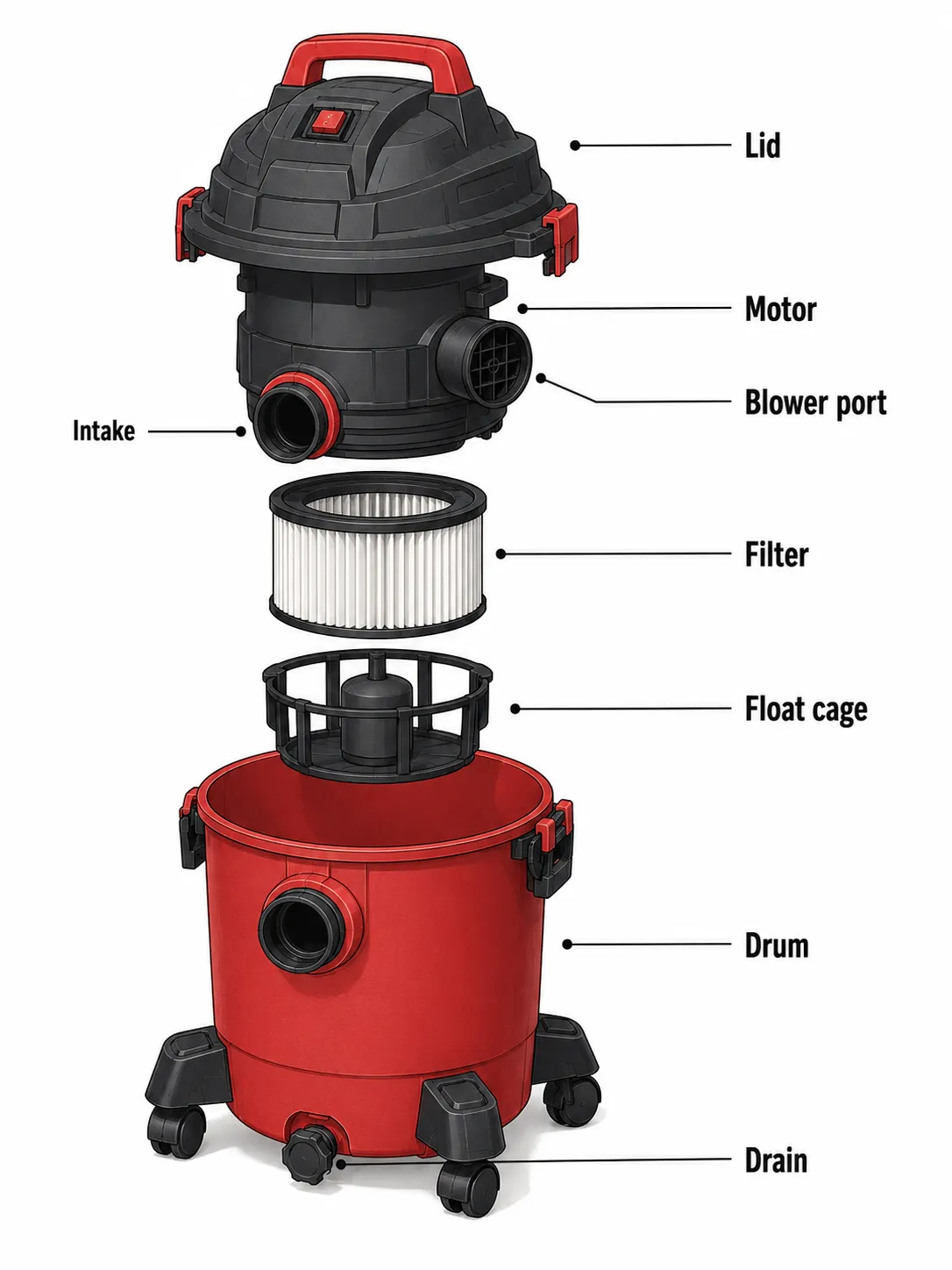 Lid

Motor

Blower port

Intake

Filter

Float cage

Drum

Drain